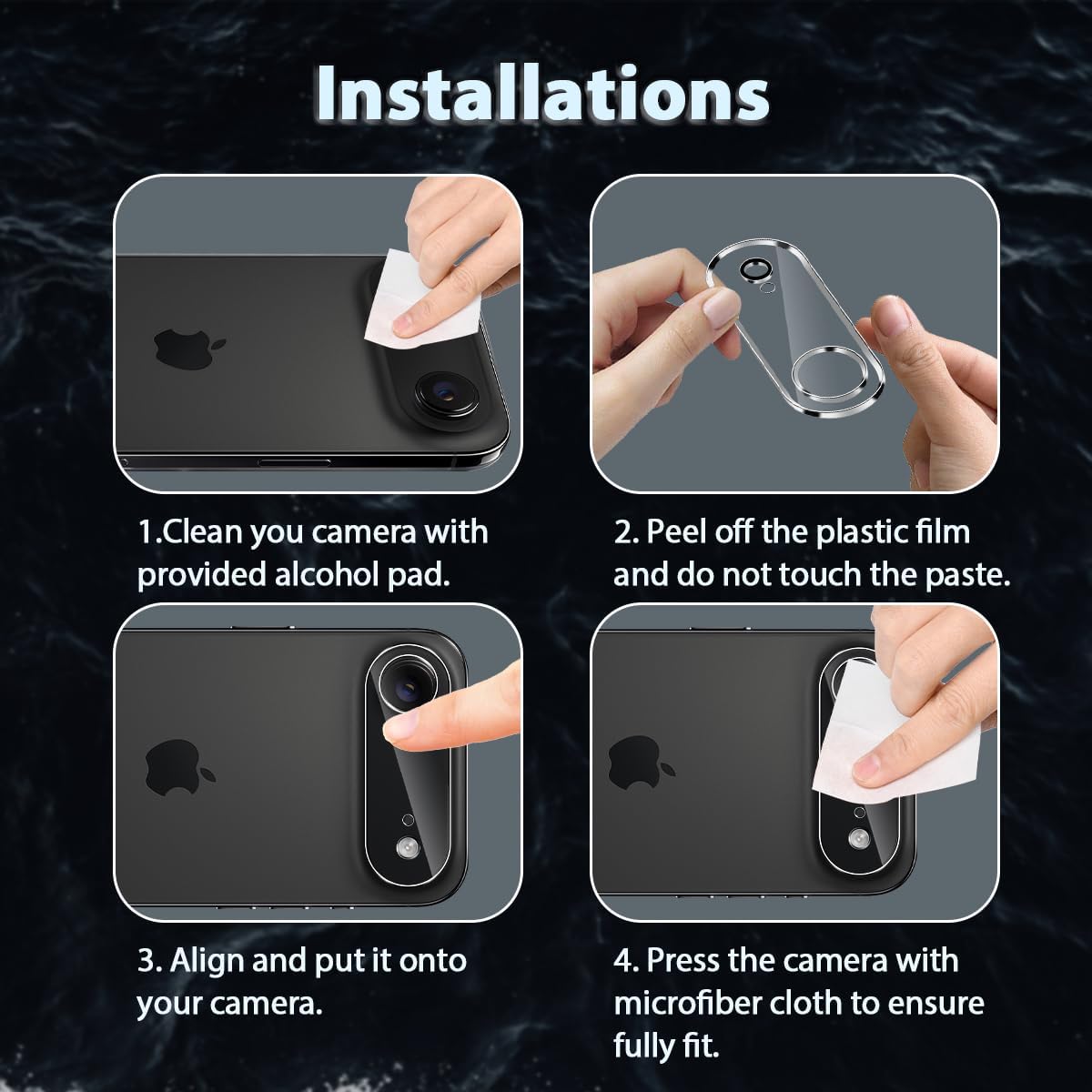 Installations

1.Clean you camera with provided alcohol pad.

2. Peel off the plastic film and do not touch the paste.

3. Align and put it onto your camera.

4. Press the camera with microfiber cloth to ensure fully fit.