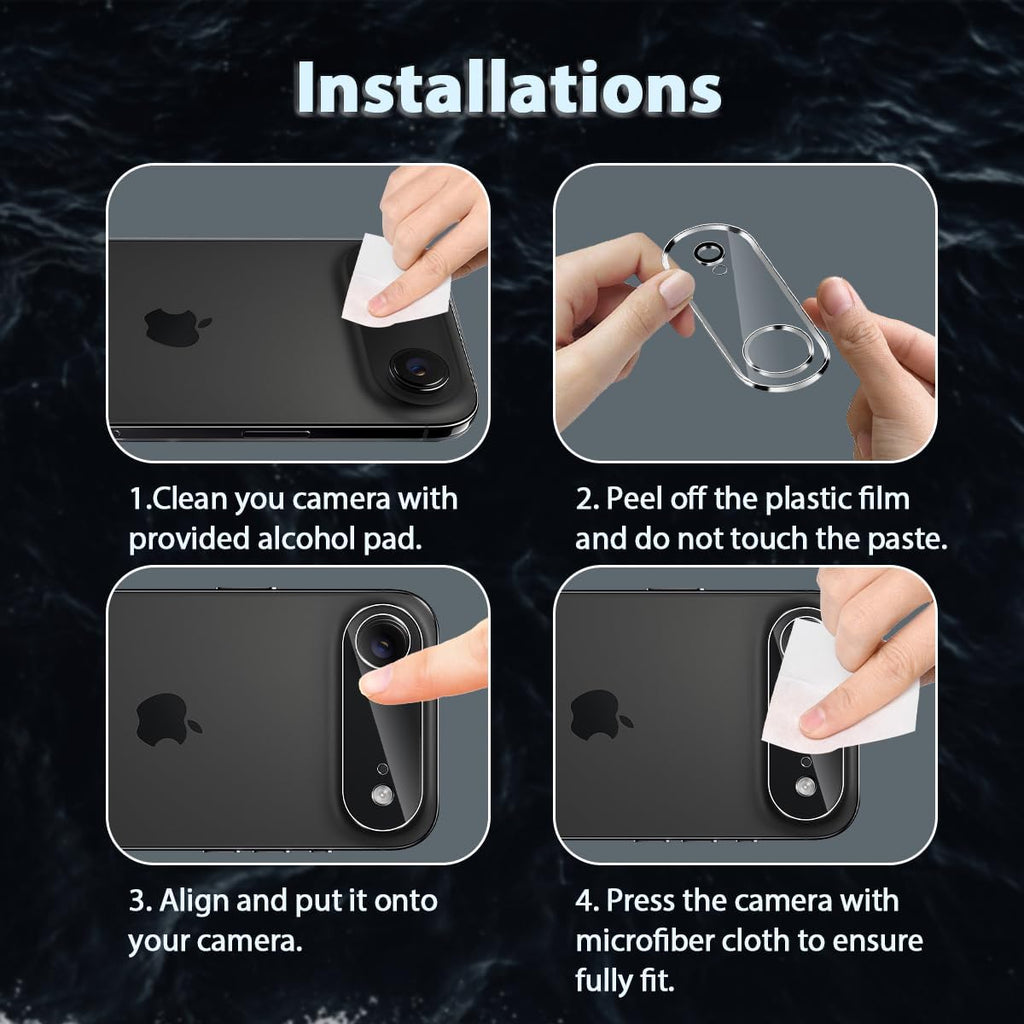 Installations

1.Clean you camera with provided alcohol pad.

2. Peel off the plastic film and do not touch the paste.

3. Align and put it onto your camera.

4. Press the camera with microfiber cloth to ensure fully fit.